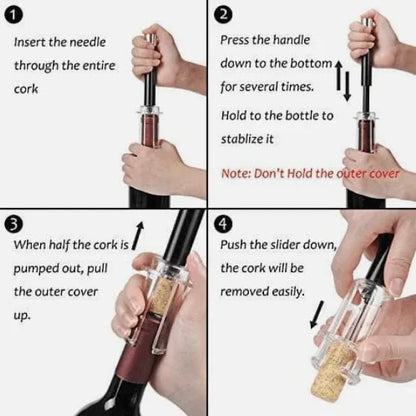 1
Insert the needle through the entire cork

2
Press the handle down to the bottom for several times.

Hold to the bottle to stablize it

Note: Don't Hold the outer cover

3
When half the cork is pumped out, pull the outer cover up.

4
Push the slider down, the cork will be removed easily.